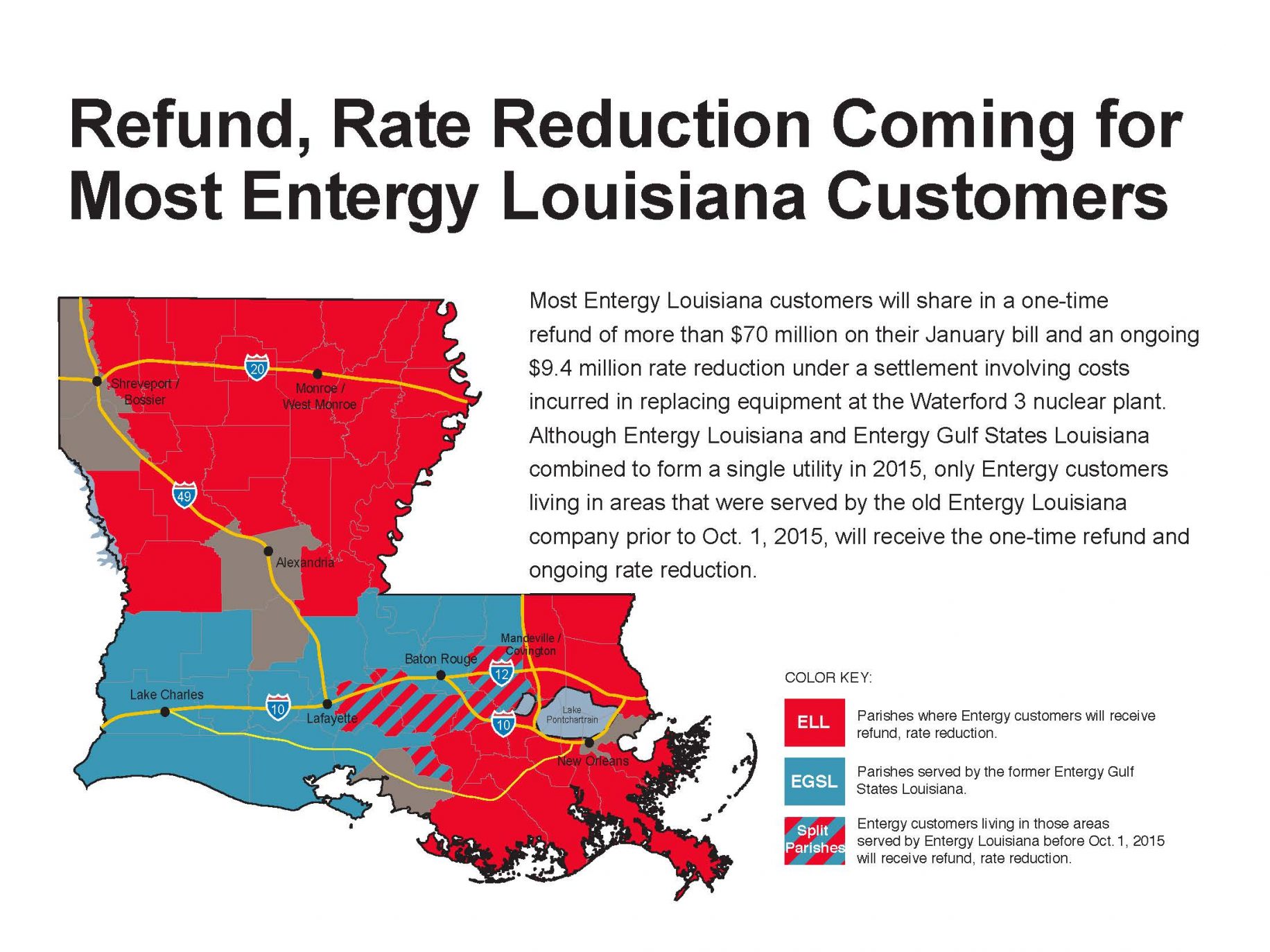 Refund, Rate Reduction Coming for Most Entergy Louisiana Customers

Most Entergy Louisiana customers will share in a one-time refund of more than \$70 million on their January bill and an ongoing \$9.4 million rate reduction under a settlement involving costs incurred in replacing equipment at the Waterford 3 nuclear plant. Although Entergy Louisiana and Entergy Gulf States Louisiana combined to form a single utility in 2015, only Entergy customers living in areas that were served by the old Entergy Louisiana company prior to Oct. 1, 2015, will receive the one-time refund and ongoing rate reduction.

20
Shreveport / Bossier
Monroe / West Monroe
49
Alexandria
Mandeville / Covington
Baton Rouge
12
Lake Charles
10
Lafayette
10
Lake Pontchartrain
New Orleans

COLOR KEY:

ELL
Parishes where Entergy customers will receive refund, rate reduction.

EGSL
Parishes served by the former Entergy Gulf States Louisiana.

Split Parishes
Entergy customers living in those areas served by Entergy Louisiana before Oct. 1, 2015 will receive refund, rate reduction.